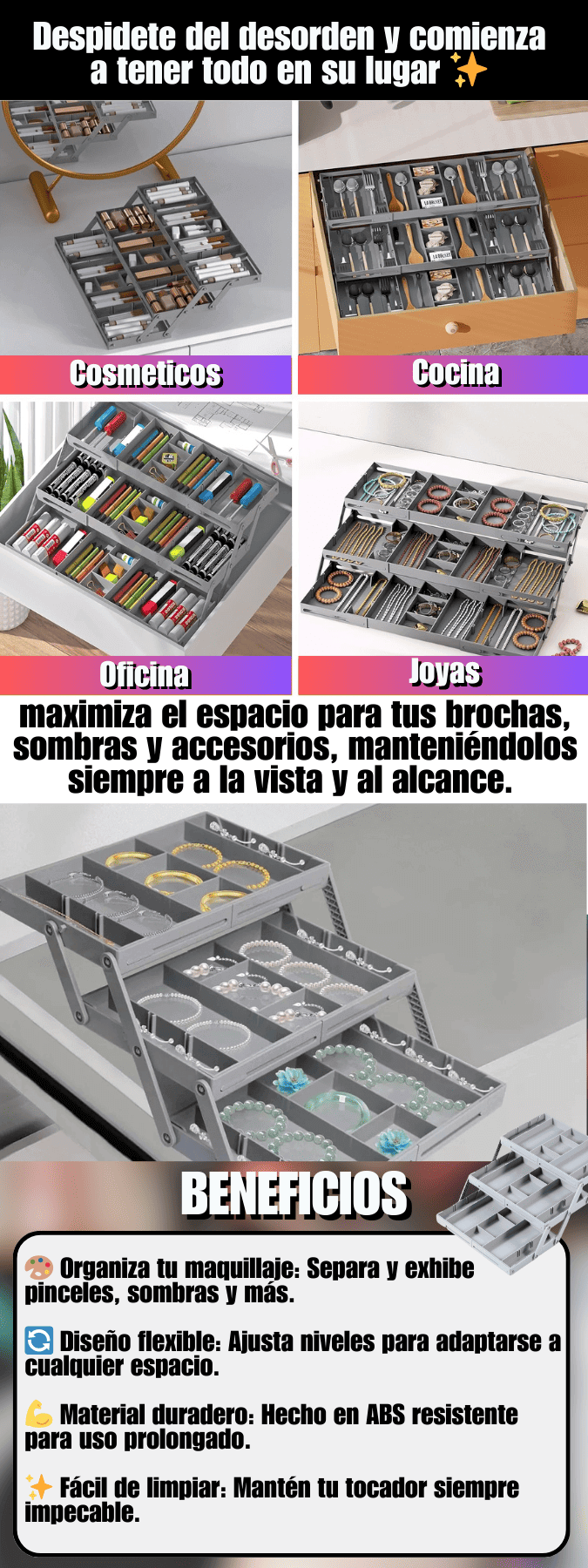 Despidete del desorden y comienza a tener todo en su lugar ✨

Cosmeticos

Cocina

Oficina

Joyas

maximiza el espacio para tus brochas, sombras y accesorios, manteniéndolos siempre a la vista y al alcance.

BENEFICIOS

🎨 Organiza tu maquillaje: Separa y exhibe pinceles, sombras y más.

🔄 Diseño flexible: Ajusta niveles para adaptarse a cualquier espacio.

💪 Material duradero: Hecho en ABS resistente para uso prolongado.

✨ Fácil de limpiar: Mantén tu tocador siempre impecable.