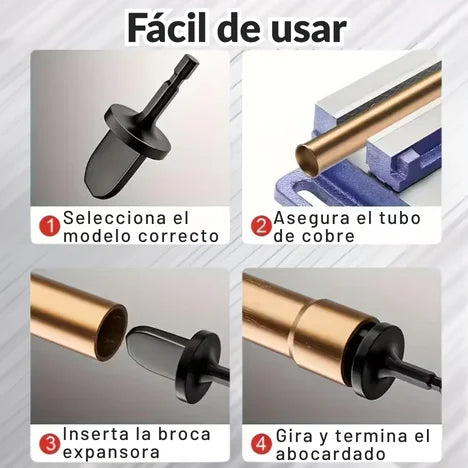 Fácil de usar

1 Selecciona el modelo correcto

2 Asegura el tubo de cobre

3 Inserta la broca expansora

4 Gira y termina el abocardado