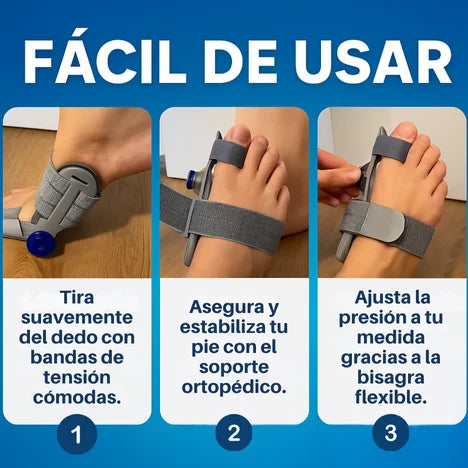 FÁCIL DE USAR

Tira suavemente del dedo con bandas de tensión cómodas.

1

Asegura y estabiliza tu pie con el soporte ortopédico.

2

Ajusta la presión a tu medida gracias a la bisagra flexible.

3